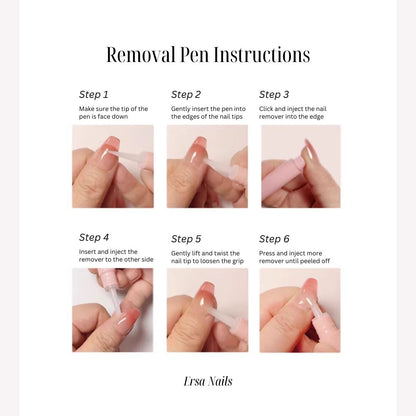 Removal Pen Instructions

Step 1
Make sure the tip of the pen is face down

Step 2
Gently insert the pen into the edges of the nail tips

Step 3
Click and inject the nail remover into the edge

Step 4
Insert and inject the remover to the other side

Step 5
Gently lift and twist the nail tip to loosen the grip

Step 6
Press and inject more remover until peeled off

Ersa Nails