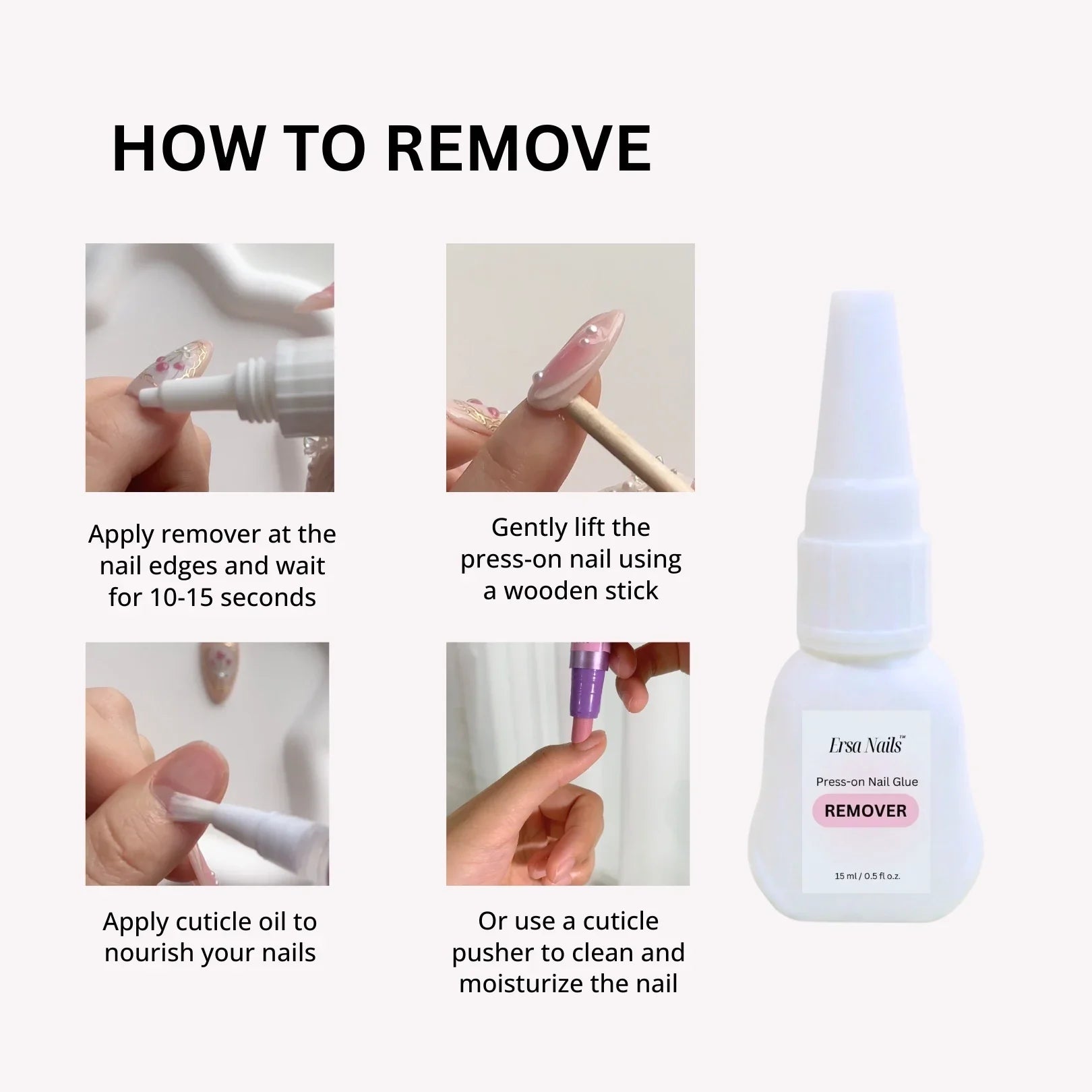 HOW TO REMOVE

Apply remover at the nail edges and wait for 10-15 seconds

Gently lift the press-on nail using a wooden stick

Apply cuticle oil to nourish your nails

Or use a cuticle pusher to clean and moisturize the nail

Ersa Nails™

Press-on Nail Glue

REMOVER

15 ml / 0.5 fl o.z.