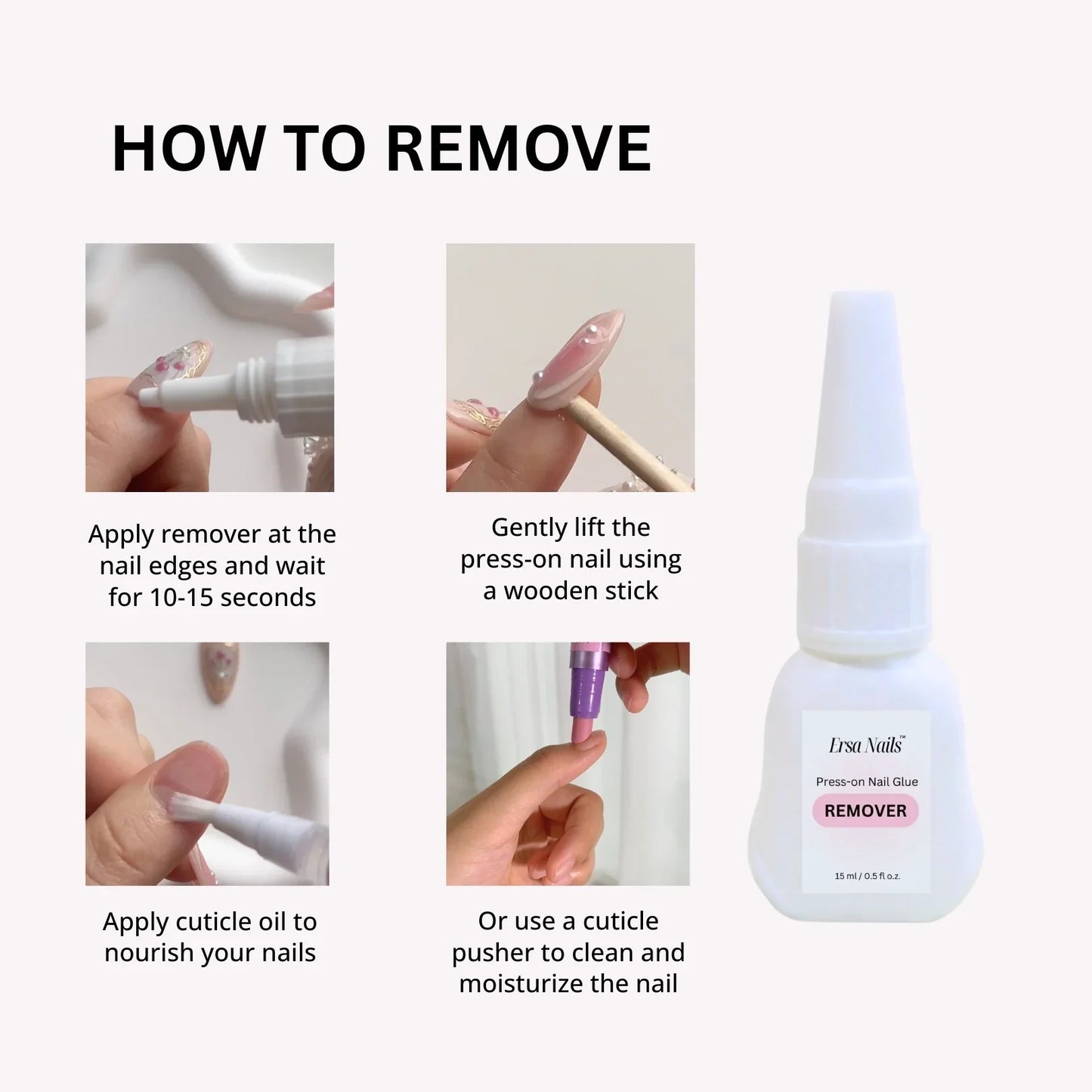 HOW TO REMOVE

Apply remover at the nail edges and wait for 10-15 seconds

Gently lift the press-on nail using a wooden stick

Apply cuticle oil to nourish your nails

Or use a cuticle pusher to clean and moisturize the nail

Ersa Nails™

Press-on Nail Glue

REMOVER

15 ml / 0.5 fl o.z.