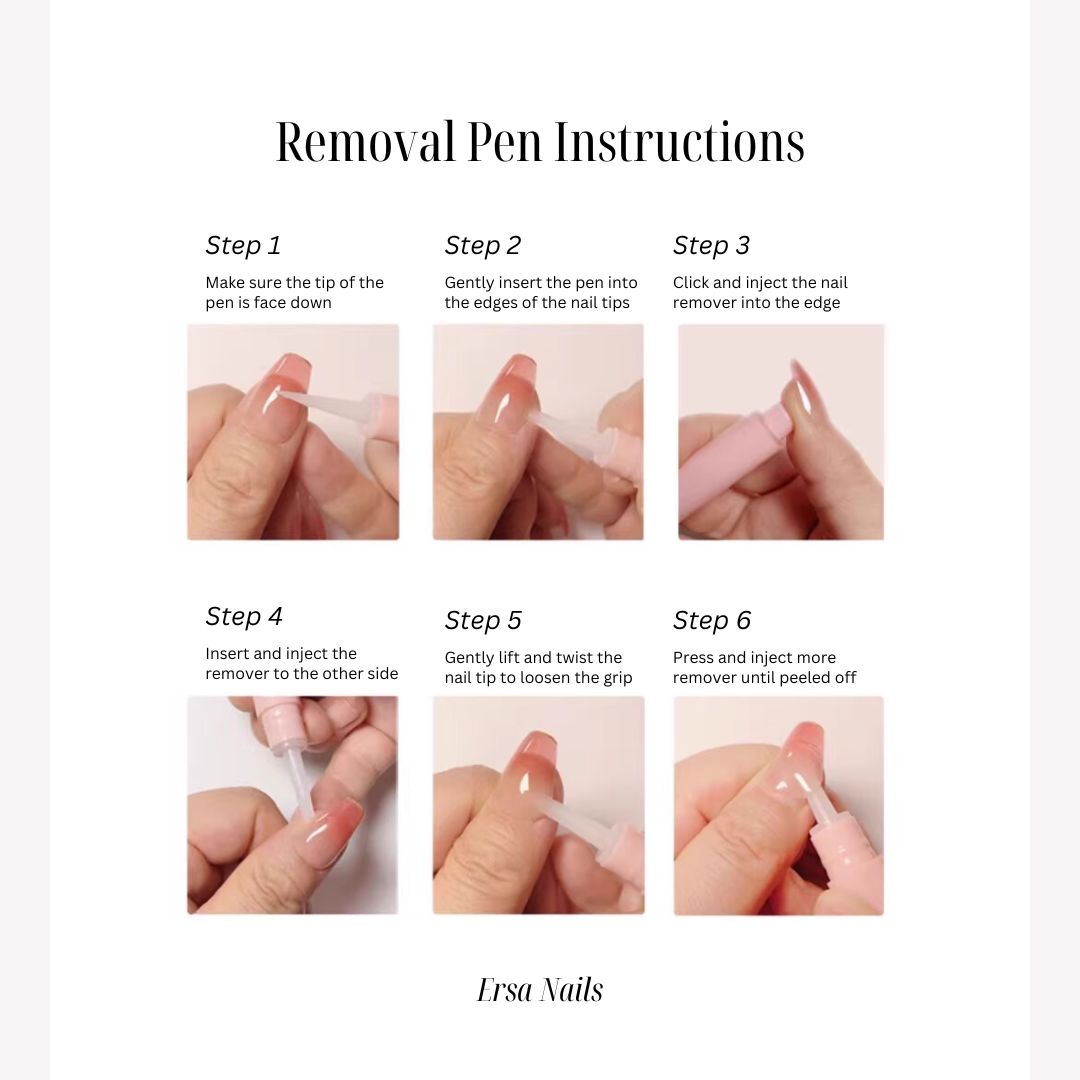 Removal Pen Instructions

Step 1
Make sure the tip of the pen is face down

Step 2
Gently insert the pen into the edges of the nail tips

Step 3
Click and inject the nail remover into the edge

Step 4
Insert and inject the remover to the other side

Step 5
Gently lift and twist the nail tip to loosen the grip

Step 6
Press and inject more remover until peeled off

Ersa Nails